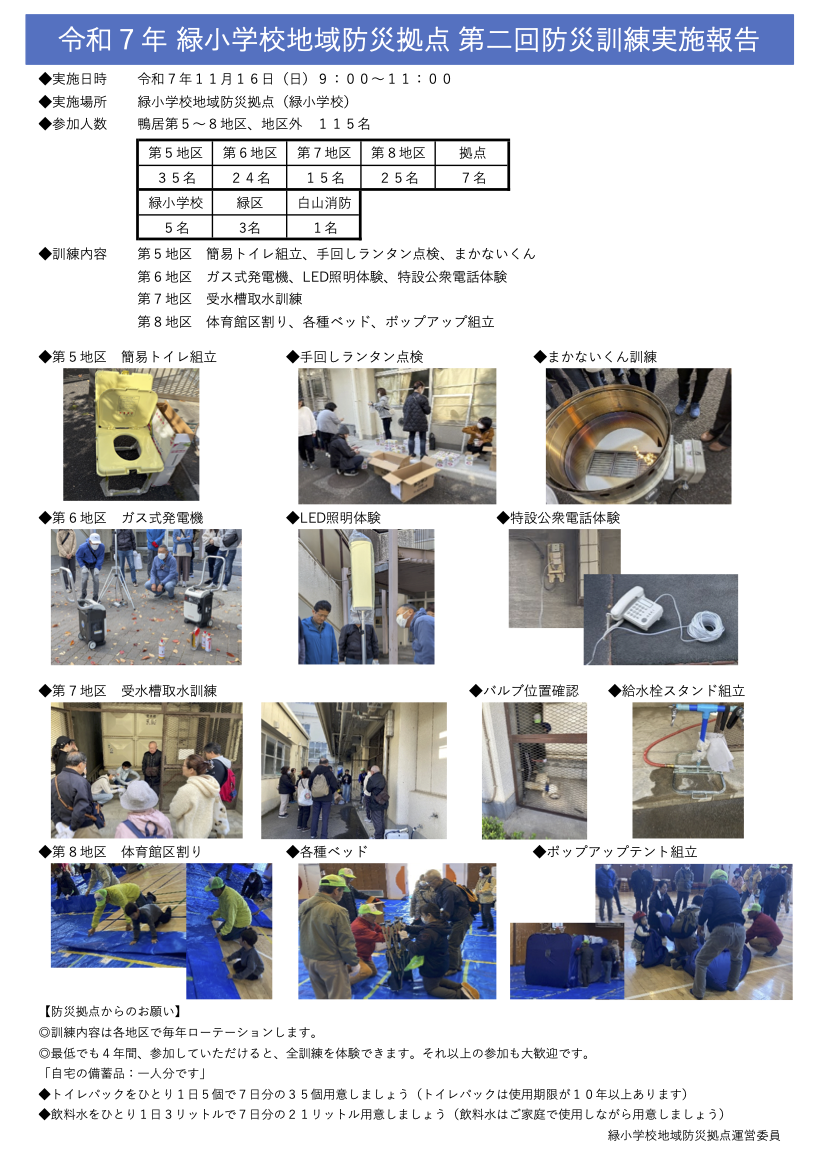 令和７年 緑小学校地域防災拠点 第二回防災訓練実施報告

◆実施日時　令和７年１１月１６日（日）９：００〜１１：００
◆実施場所　緑小学校地域防災拠点（緑小学校）
◆参加人数　鴨居第５〜８地区、地区外　１１５名

| 第５地区 | 第６地区 | 第７地区 | 第８地区 | 拠点 |
|---|---|---|---|---|
| ３５名 | ２４名 | １５名 | ２５名 | ７名 |

| 緑小学校 | 緑区 | 白山消防 |
|---|---|---|
| 5名 | 3名 | 1名 |

◆訓練内容　第５地区　簡易トイレ組立、手回しランタン点検、まかないくん
第６地区　ガス式発電機、LED照明体験、特設公衆電話体験
第７地区　受水槽取水訓練
第８地区　体育館区割り、各種ベッド、ポップアップ組立

◆第５地区　簡易トイレ組立　◆手回しランタン点検　◆まかないくん訓練

◆第６地区　ガス式発電機　◆LED照明体験　◆特設公衆電話体験

◆第７地区　受水槽取水訓練　◆バルブ位置確認　◆給水栓スタンド組立

◆第８地区　体育館区割り　◆各種ベッド　◆ポップアップテント組立

【防災拠点からのお願い】
◎訓練内容は各地区で毎年ローテーションします。
◎最低でも４年間、参加していただけると、全訓練を体験できます。それ以上の参加も大歓迎です。
「自宅の備蓄品：一人分です」
◆トイレパックをひとり１日５個で７日分の３５個用意しましょう（トイレパックは使用期限が１０年以上あります）
◆飲料水をひとり１日３リットルで７日分の２１リットル用意しましょう（飲料水はご家庭で使用しながら用意しましょう）

緑小学校地域防災拠点運営委員